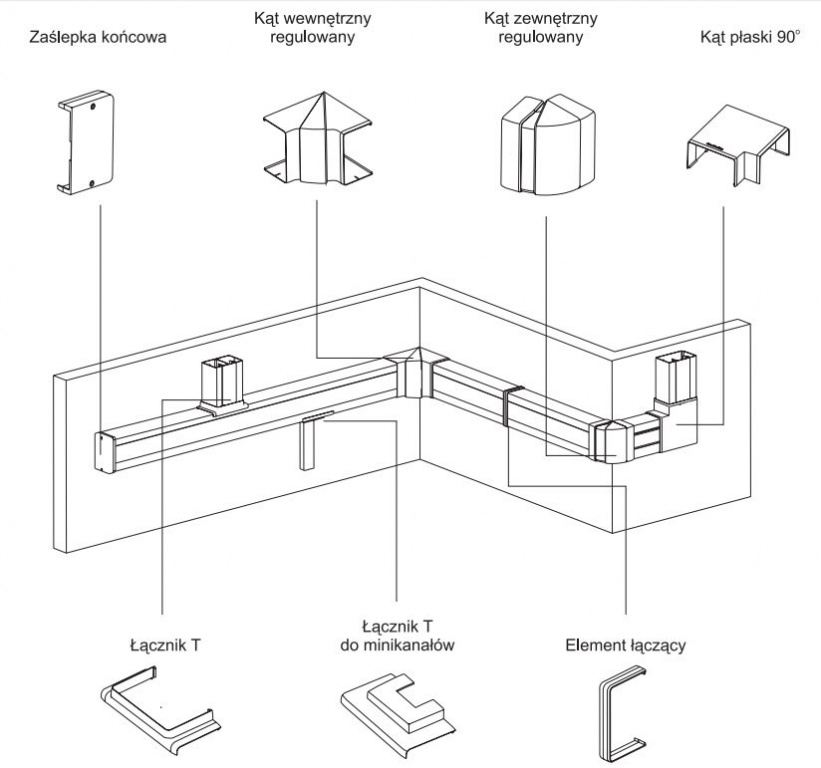 Zaślepka końcowa

Kąt wewnętrzny regulowany

Kąt zewnętrzny regulowany

Kąt płaski 90°

Łącznik T

Łącznik T do minikanałów

Element łączący